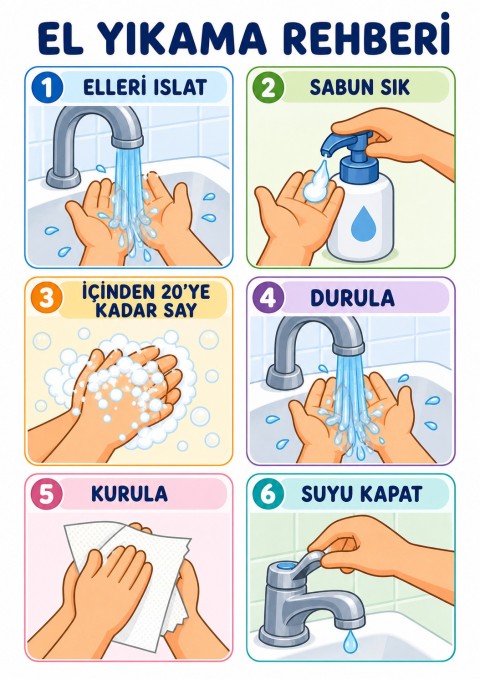 EL YIKAMA REHBERİ

1 ELLERİ ISLAT

2 SABUN SIK

3 İÇİNDEN 20'YE KADAR SAY

4 DURULA

5 KURULA

6 SUYU KAPAT