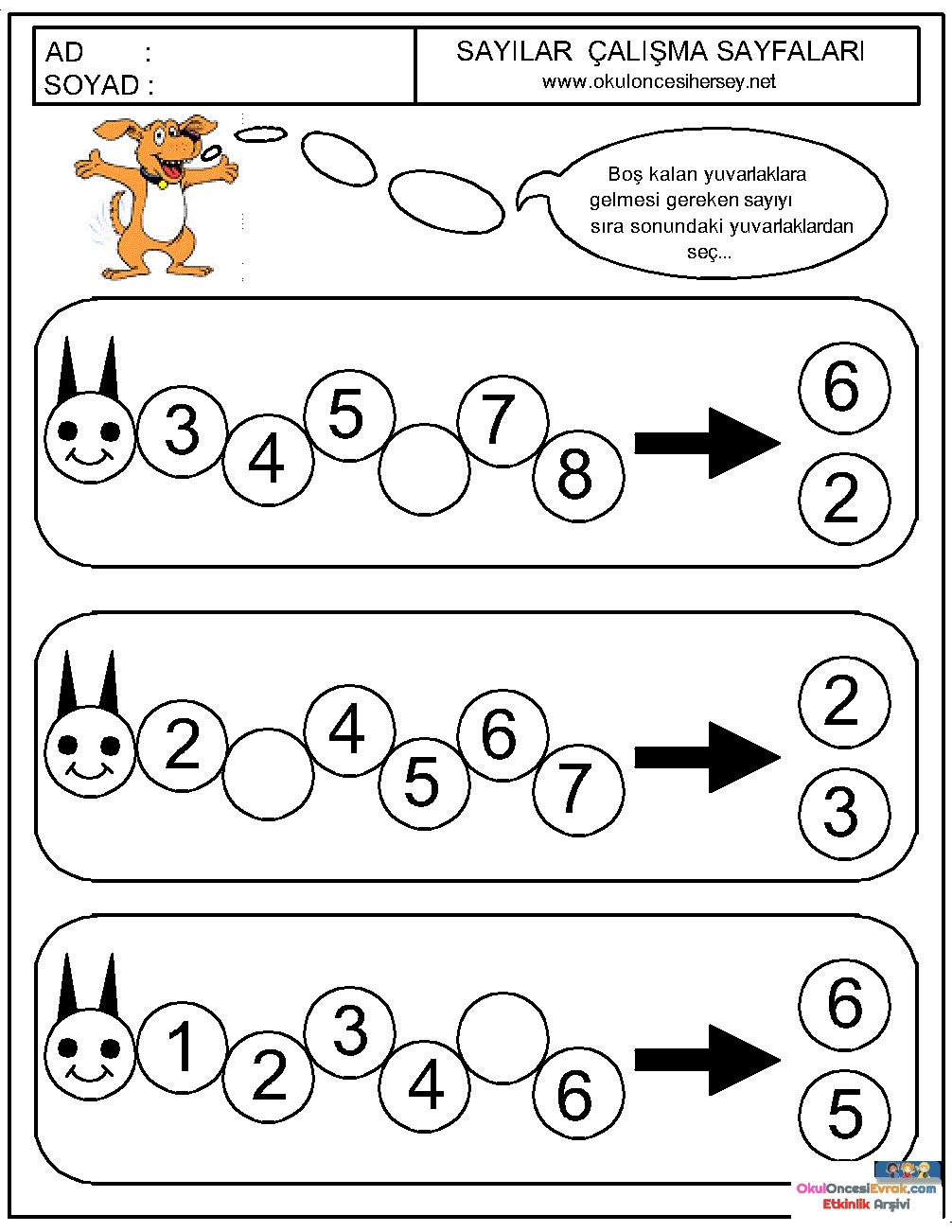 AD :
SOYAD :

SAYILAR ÇALIŞMA SAYFALARI
www.okuloncesihersey.net

Boş kalan yuvarlaklara gelmesi gereken sayıyı sıra sonundaki yuvarlaklardan seç...

3 4 5 7 8

6
2

2 4 5 6 7

2
3

1 2 3 4 6

6
5

OkulOncesiEvrak.com
Etkinlik Arşivi